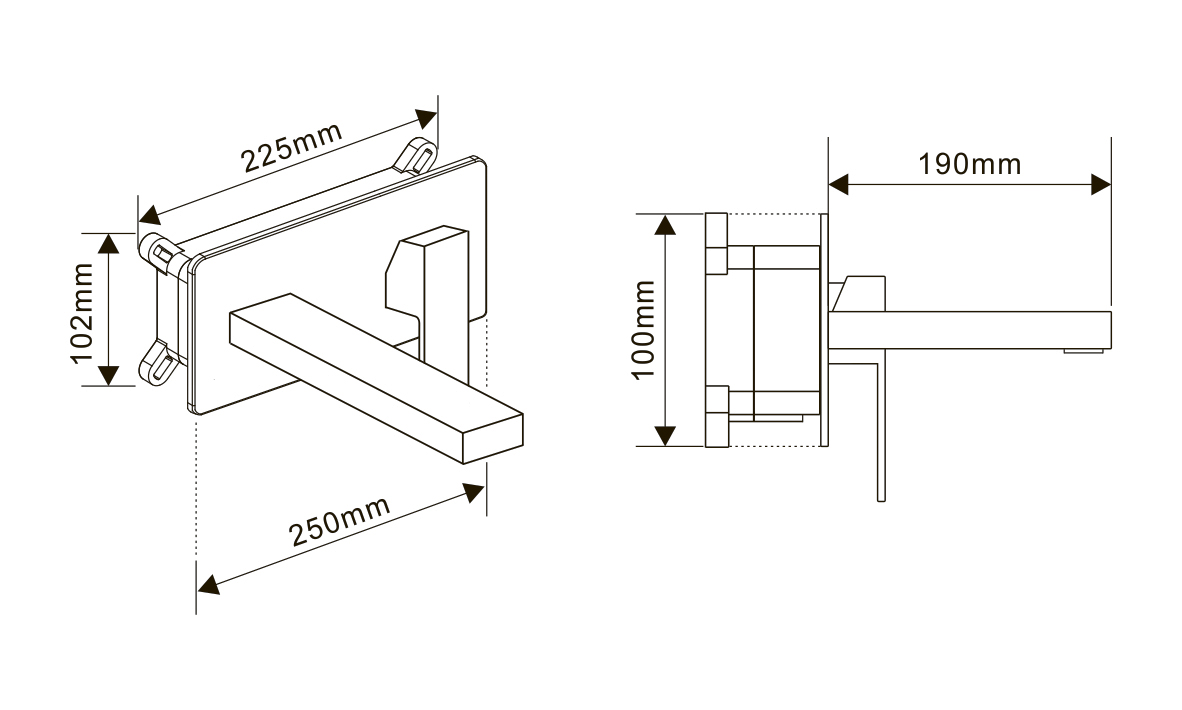 225mm

102mm

250mm

190mm

100mm